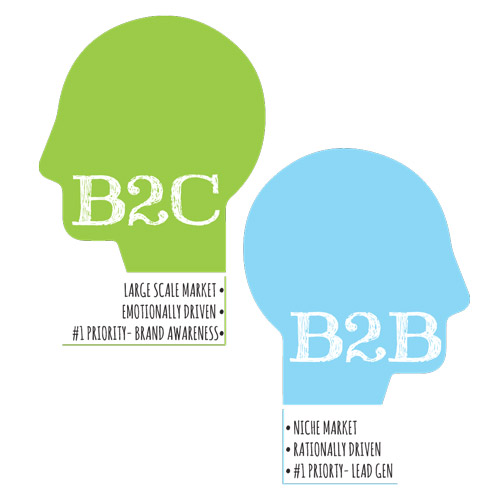 B2C

LARGE SCALE MARKET •
EMOTIONALLY DRIVEN •
#1 PRIORITY- BRAND AWARENESS•

B2B

• NICHE MARKET
• RATIONALLY DRIVEN
• #1 PRIORTY- LEAD GEN