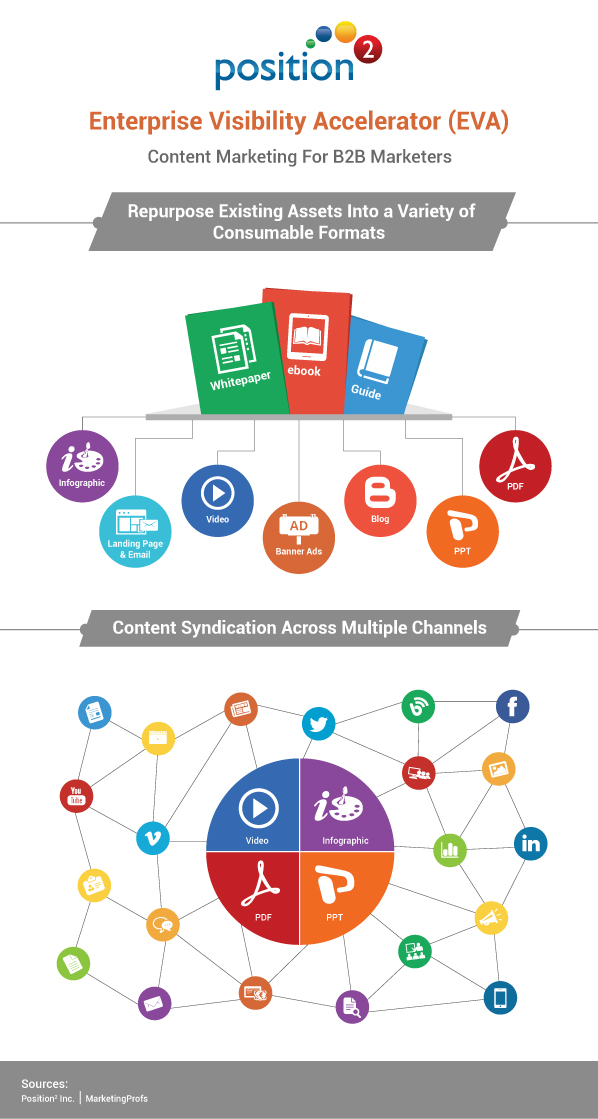 position 2

Enterprise Visibility Accelerator (EVA)

Content Marketing For B2B Marketers

Repurpose Existing Assets Into a Variety of Consumable Formats

Whitepaper

ebook

Guide

Infographic

Landing Page & Email

Video

AD

Banner Ads

Blog

PPT

PDF

Content Syndication Across Multiple Channels

You Tube

Video

Infographic

PDF

PPT

Sources:
Position² Inc. | MarketingProfs